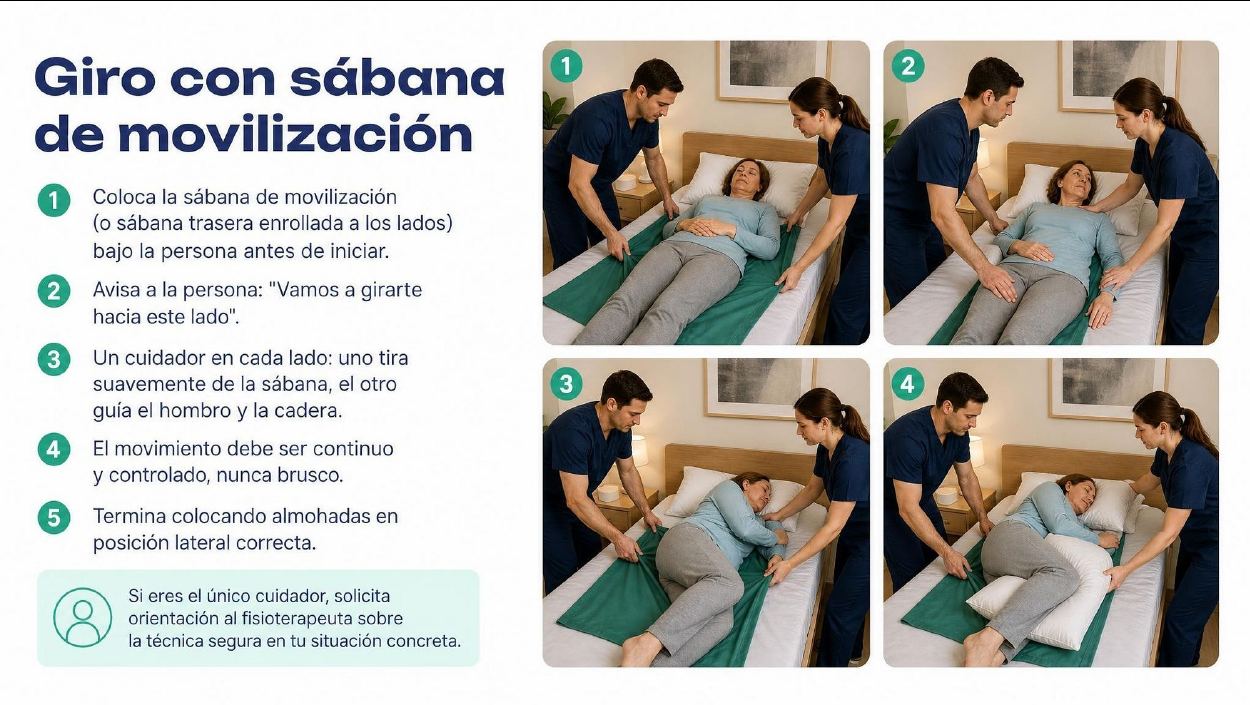 Giro con sábana de movilización

1 Coloca la sábana de movilización (o sábana trasera enrollada a los lados) bajo la persona antes de iniciar.

2 Avisa a la persona: "Vamos a girarte hacia este lado".

3 Un cuidador en cada lado: uno tira suavemente de la sábana, el otro guía el hombro y la cadera.

4 El movimiento debe ser continuo y controlado, nunca brusco.

5 Termina colocando almohadas en posición lateral correcta.

Si eres el único cuidador, solicita orientación al fisioterapeuta sobre la técnica segura en tu situación concreta.

1

2

3

4